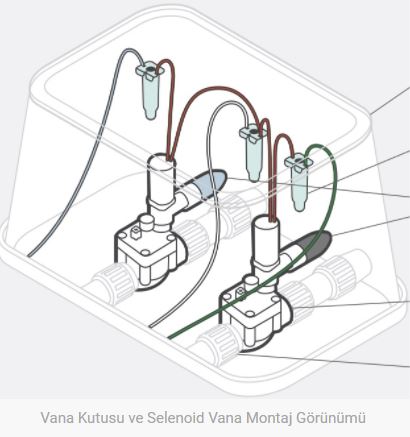 Vana Kutusu ve Selenoid Vana Montaj Görünümü